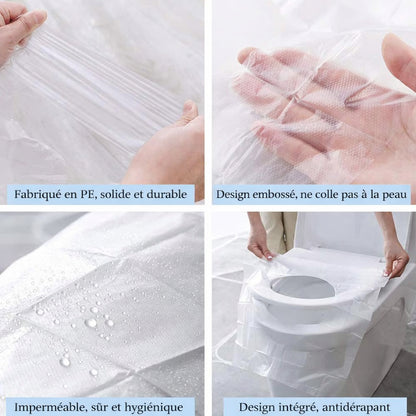 Fabriqué en PE, solide et durable

Design embossé, ne colle pas à la peau

Imperméable, sûr et hygiénique

Design intégré, antidérapant