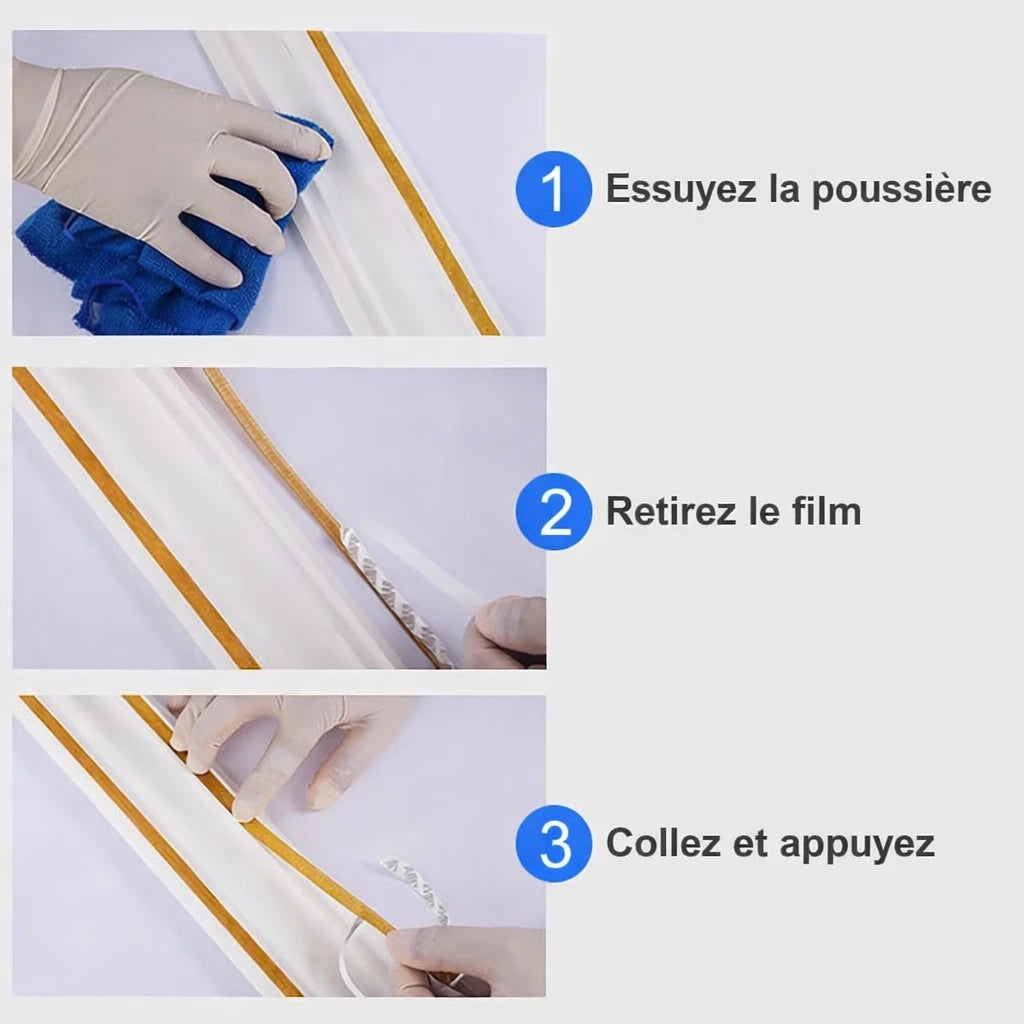 1 Essuyez la poussière

2 Retirez le film

3 Collez et appuyez